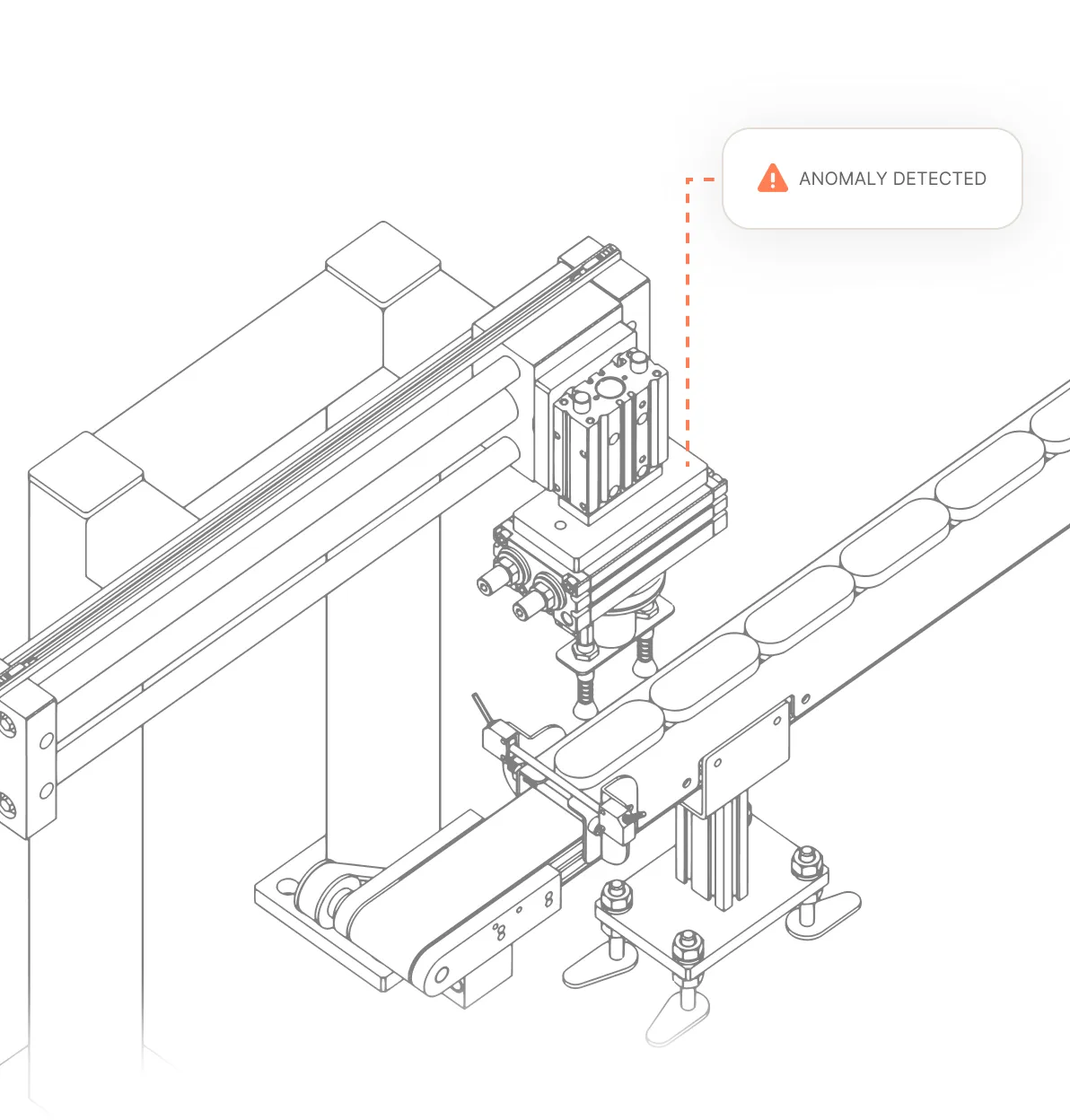 ANOMALY DETECTED